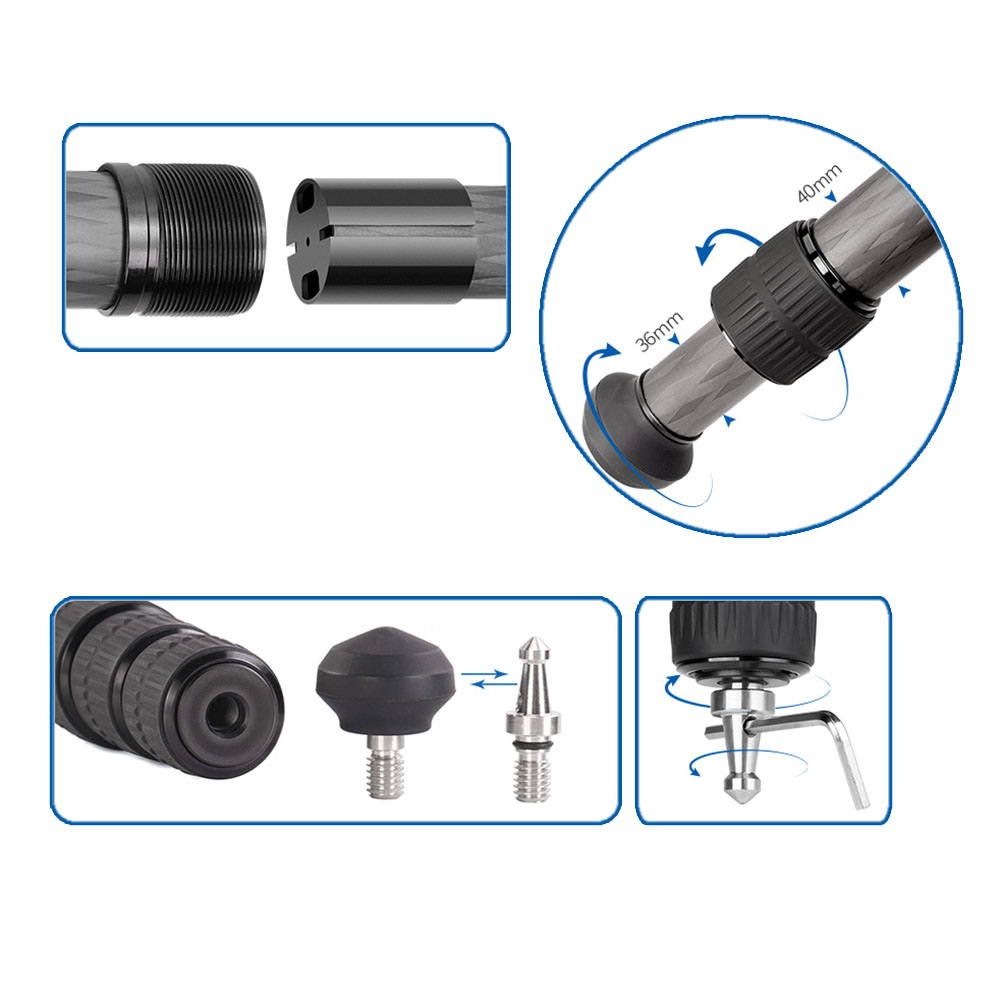 40mm
36mm