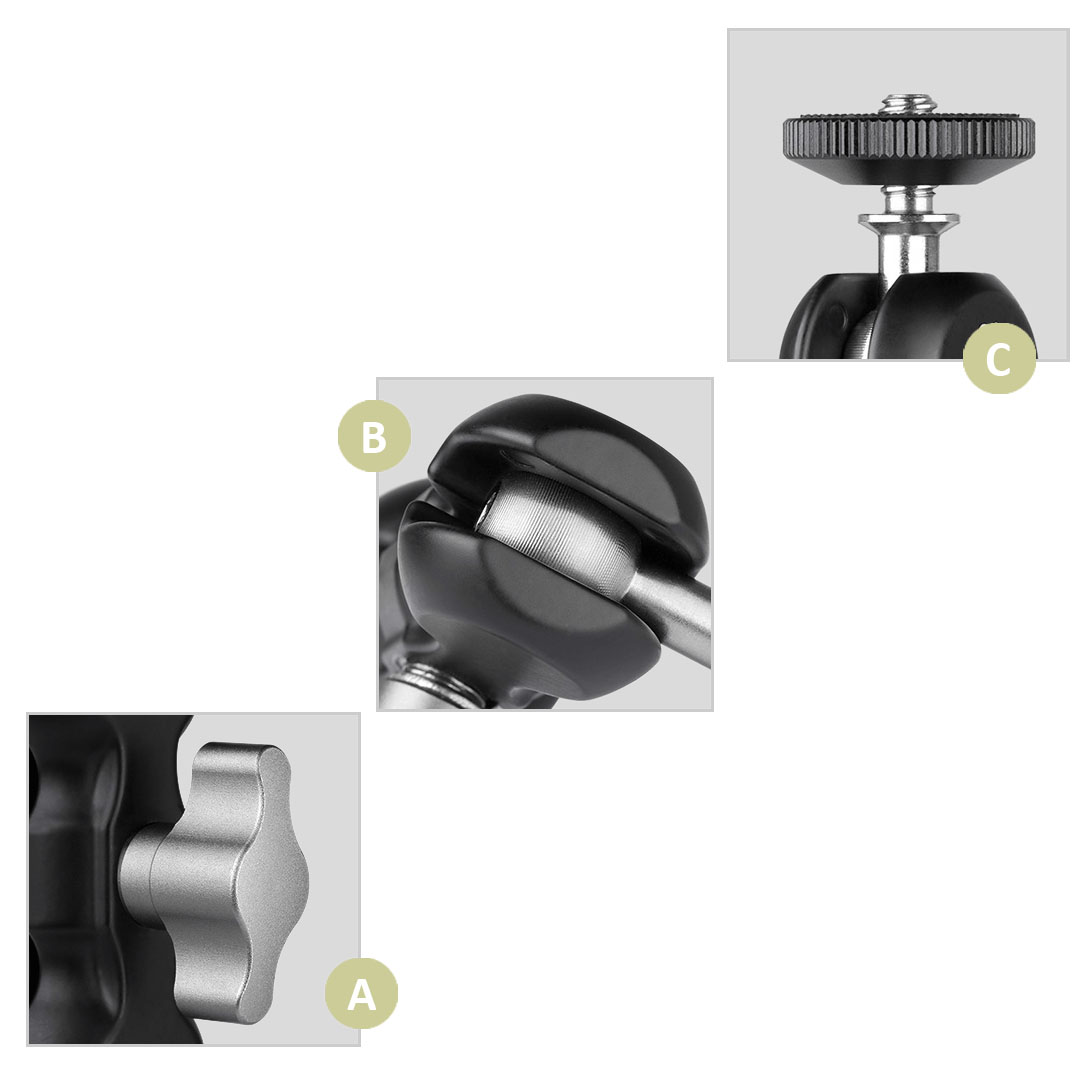 C

B

A